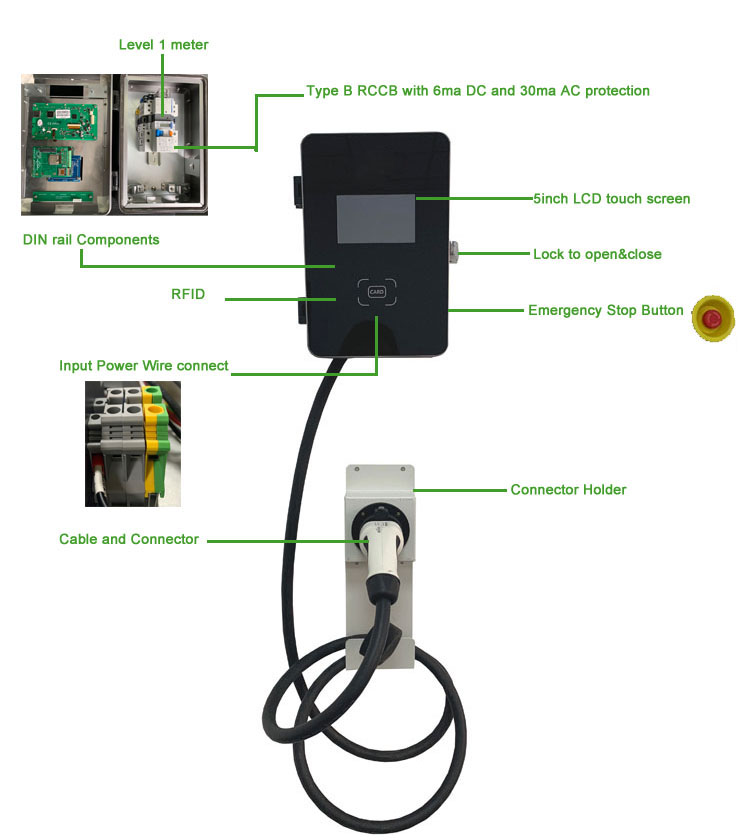 Level 1 meter

Type B RCCB with 6ma DC and 30ma AC protection

5inch LCD touch screen

DIN rail Components

Lock to open&close

RFID

CARD

Emergency Stop Button

Input Power Wire connect

Connector Holder

Cable and Connector